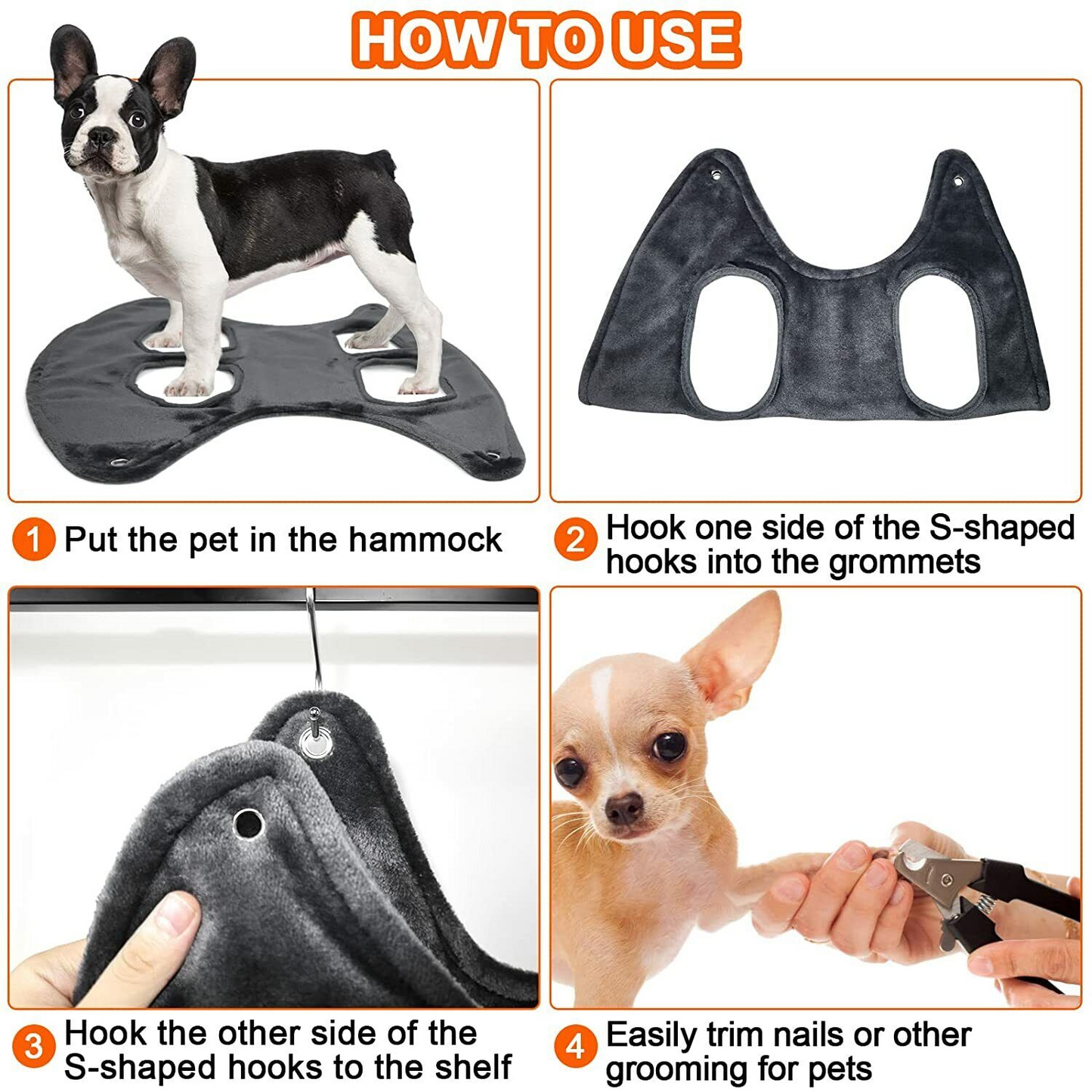 HOW TO USE

1 Put the pet in the hammock

2 Hook one side of the S-shaped hooks into the grommets

3 Hook the other side of the S-shaped hooks to the shelf

4 Easily trim nails or other grooming for pets